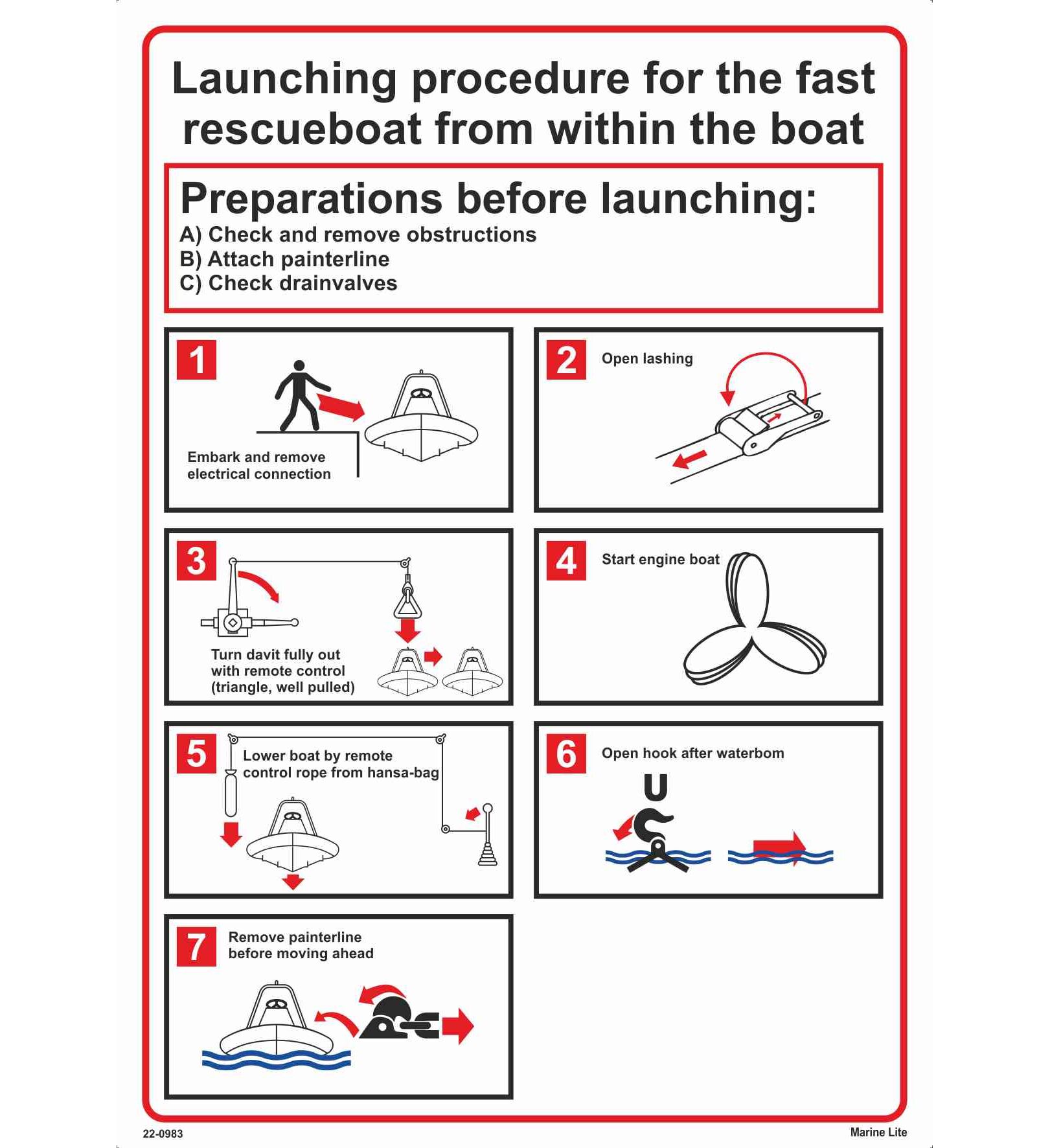 Launching procedure for the fast rescueboat from within the boat

Preparations before launching:
A) Check and remove obstructions
B) Attach painterline
C) Check drainvalves

1
Embark and remove electrical connection

2
Open lashing

3
Turn davit fully out with remote control (triangle, well pulled)

4
Start engine boat

5
Lower boat by remote control rope from hansa-bag

6
Open hook after waterbom

7
Remove painterline before moving ahead

22-0983

Marine Lite